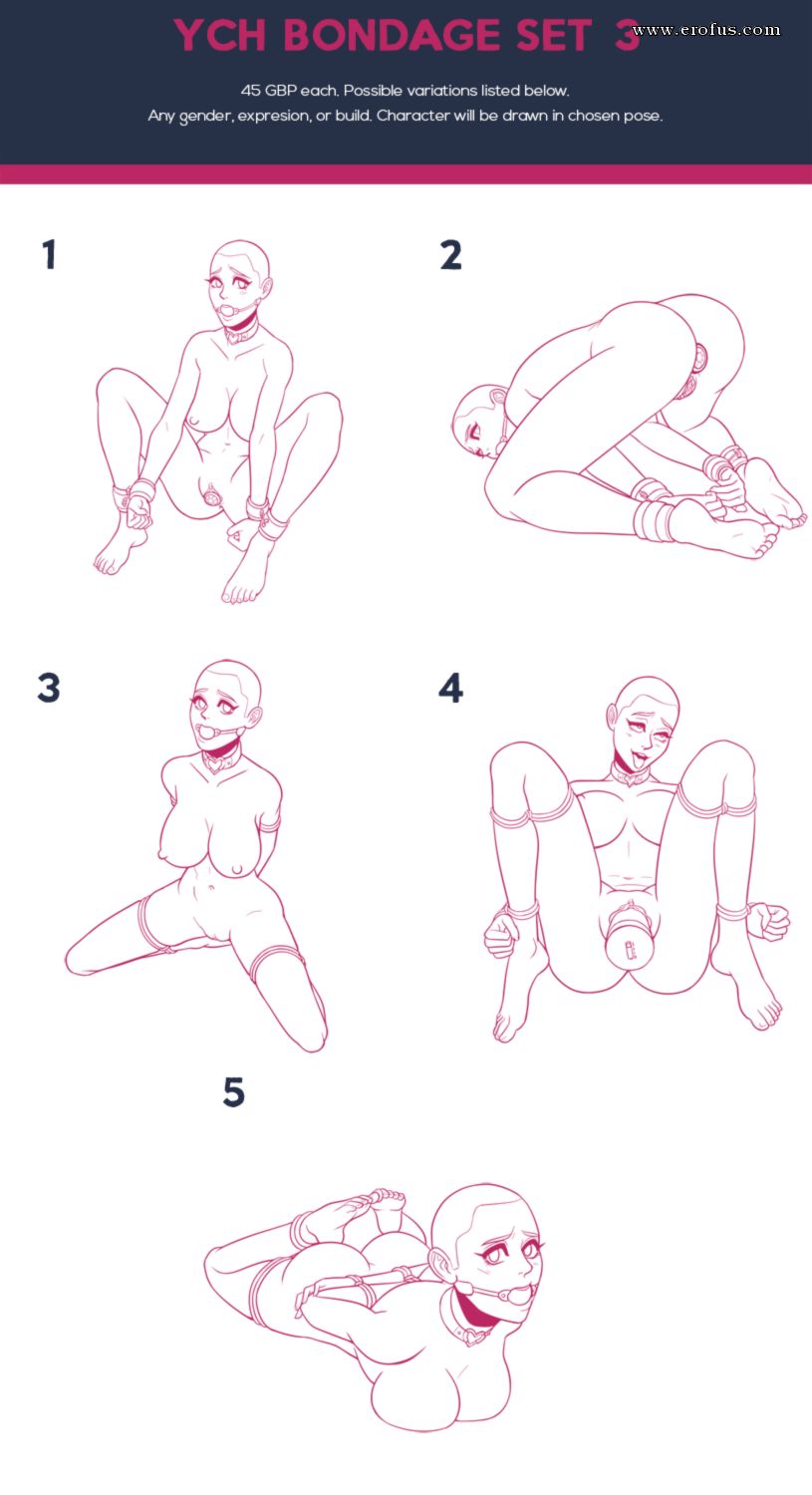 YCH BONDAGE SET 3

www.erofus.com

45 GBP each. Possible variations listed below.
Any gender, expresion, or build. Character will be drawn in chosen pose.

1

2

3

4

5